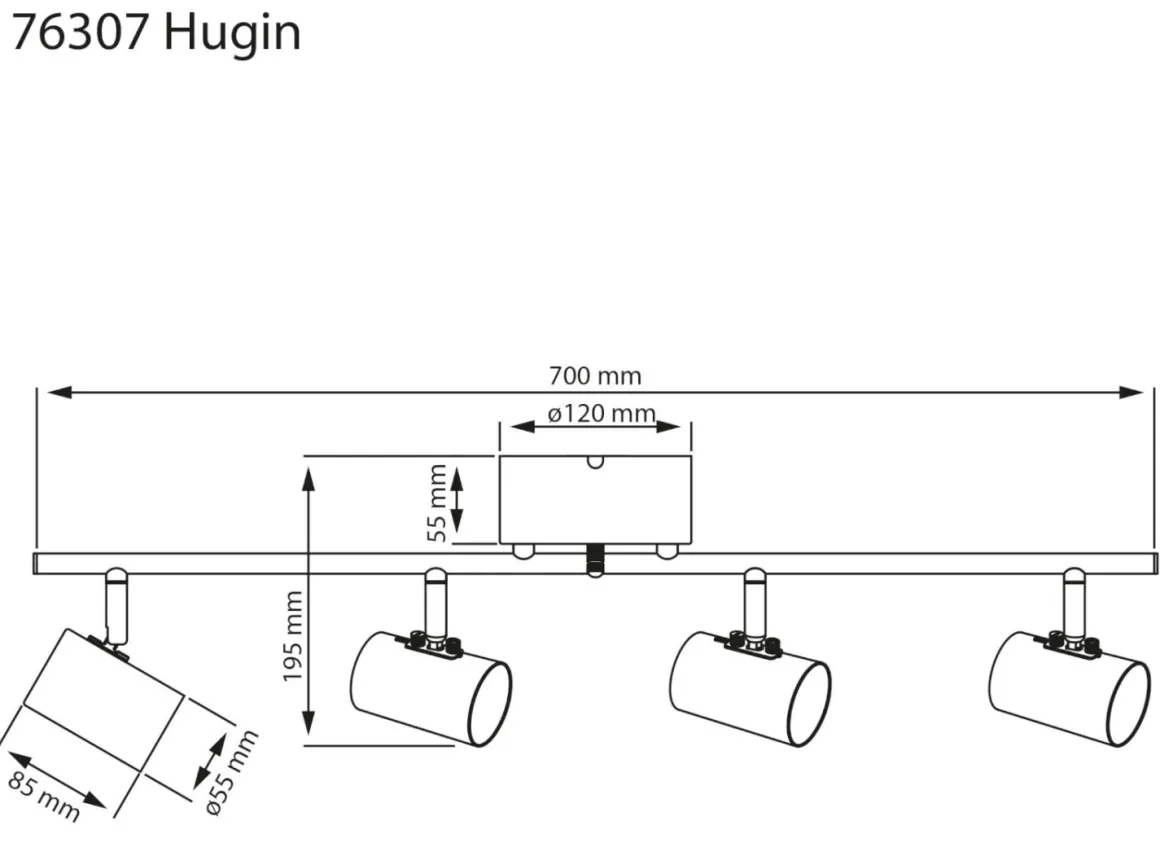 76307 Hugin

700 mm

ø120 mm

55 mm

195 mm

85 mm

ø55 mm